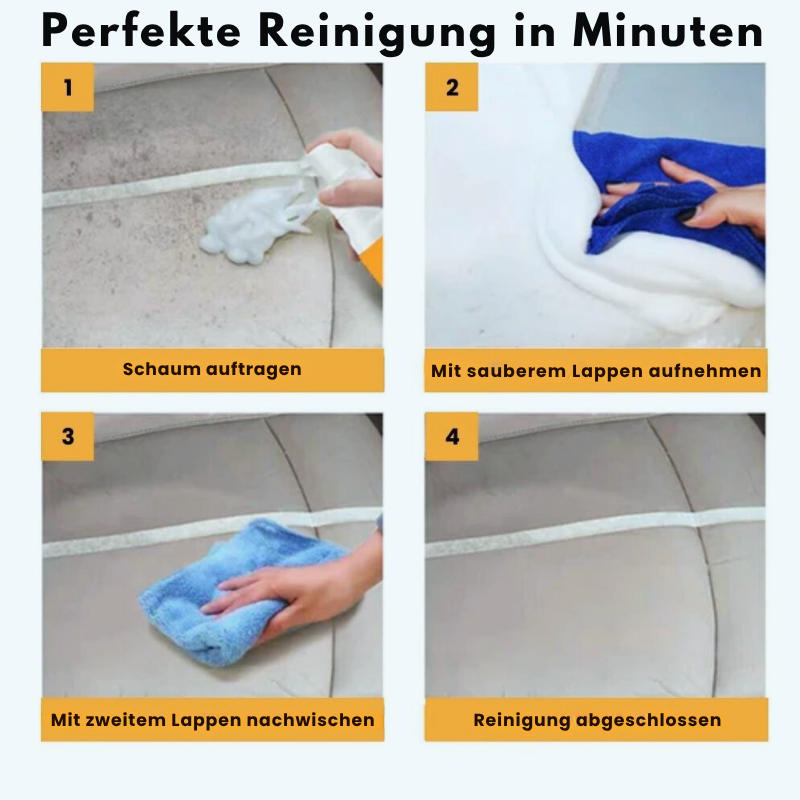 Perfekte Reinigung in Minuten

1

Schaum auftragen

2

Mit sauberem Lappen aufnehmen

3

Mit zweitem Lappen nachwischen

4

Reinigung abgeschlossen