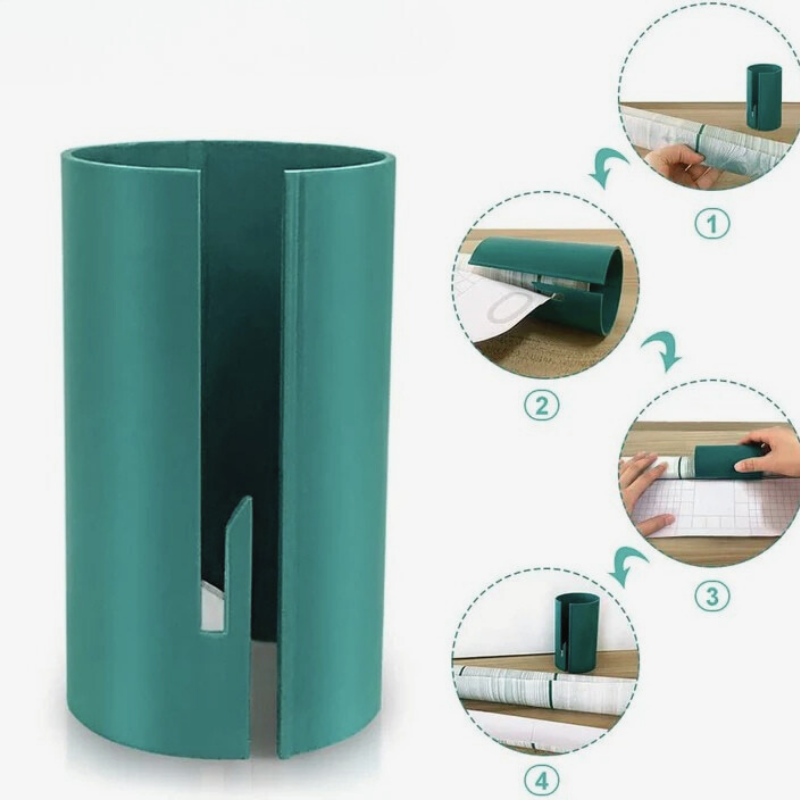 1

2

3

4