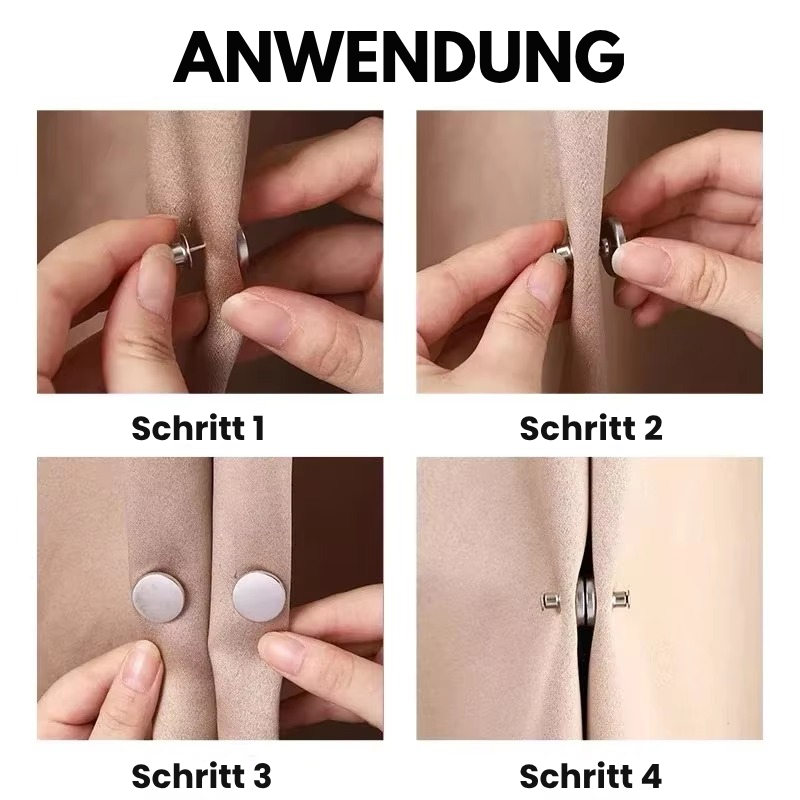 ANWENDUNG

Schritt 1

Schritt 2

Schritt 3

Schritt 4